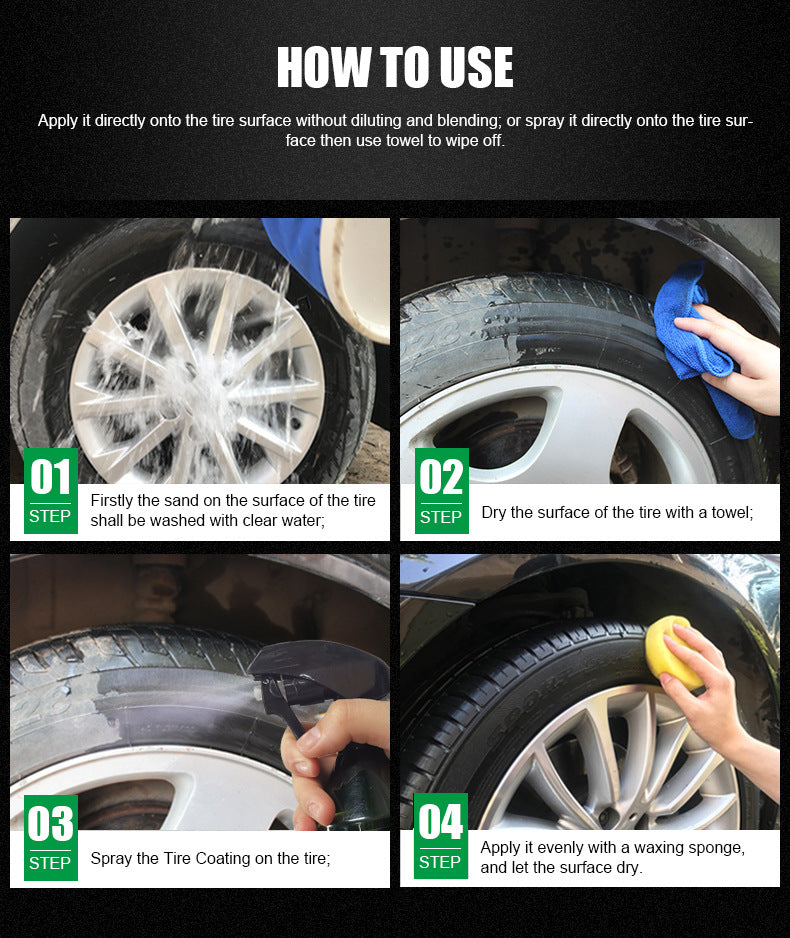 HOW TO USE

Apply it directly onto the tire surface without diluting and blending; or spray it directly onto the tire surface then use towel to wipe off.

01 STEP
Firstly the sand on the surface of the tire shall be washed with clear water;

02 STEP
Dry the surface of the tire with a towel;

03 STEP
Spray the Tire Coating on the tire;

04 STEP
Apply it evenly with a waxing sponge, and let the surface dry.